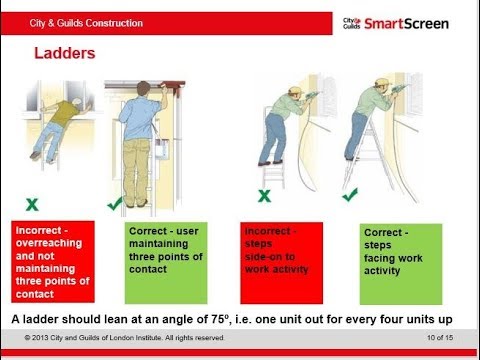 City & Guilds Construction

City & Guilds SmartScreen

Ladders

X

✓

X

✓

Incorrect - overreaching and not maintaining three points of contact

Correct - user maintaining three points of contact

Incorrect - steps side-on to work activity

Correct - steps facing work activity

A ladder should lean at an angle of 75º, i.e. one unit out for every four units up

© 2013 City and Guilds of London Institute. All rights reserved.

10 of 15